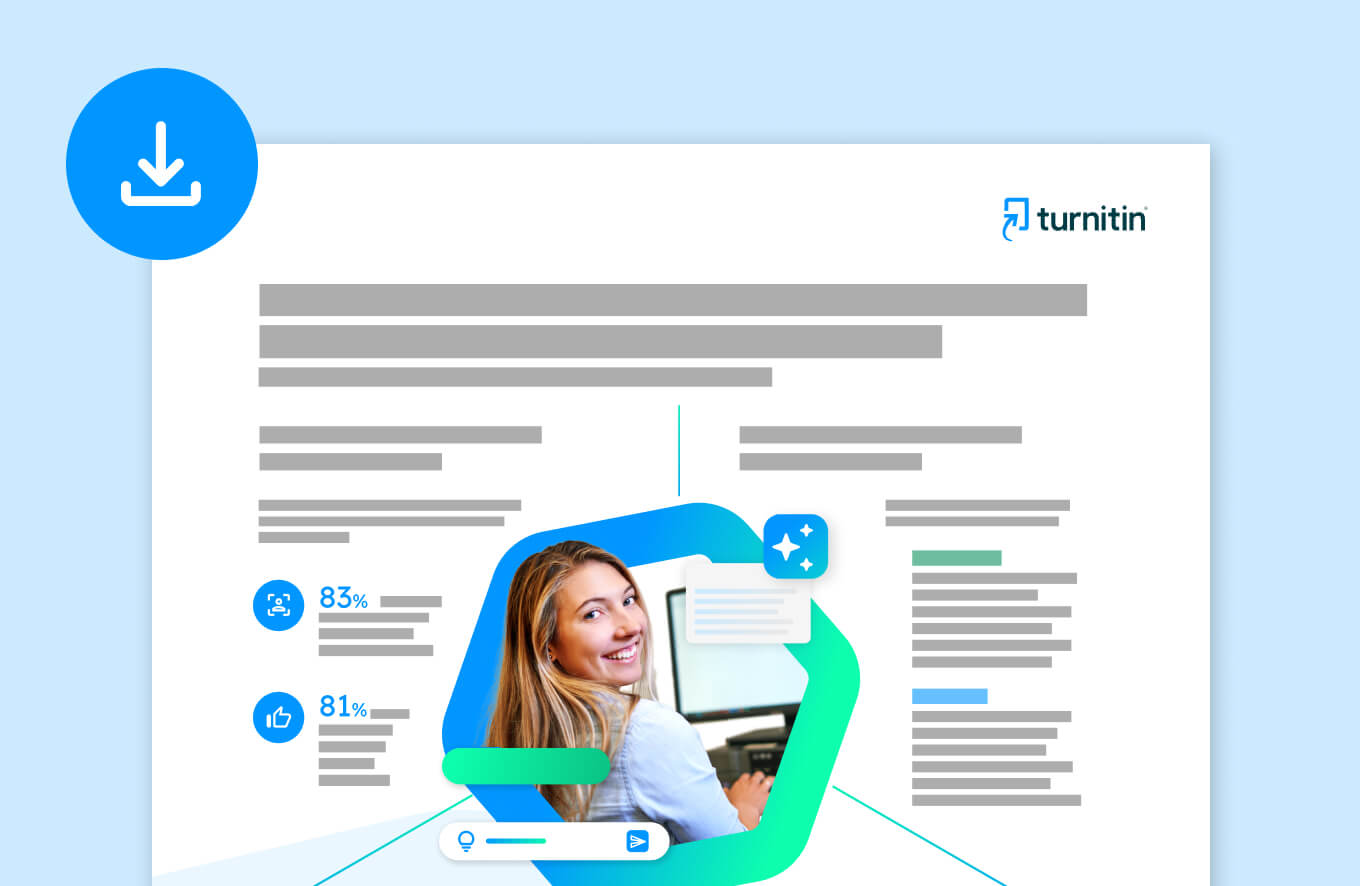 turnitin

83%

81%